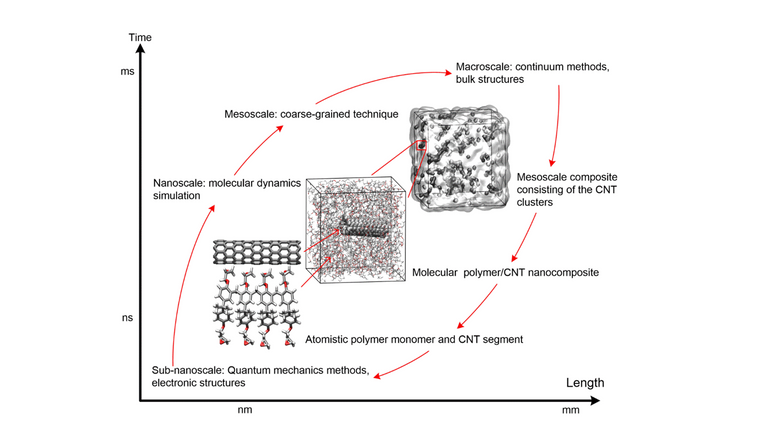 Time

ms

ns

Macroscale: continuum methods, bulk structures

Mesoscale: coarse-grained technique

Nanoscale: molecular dynamics simulation

Mesoscale composite consisting of the CNT clusters

Molecular polymer/CNT nanocomposite

Atomistic polymer monomer and CNT segment

Sub-nanoscale: Quantum mechanics methods, electronic structures

Length

nm

mm